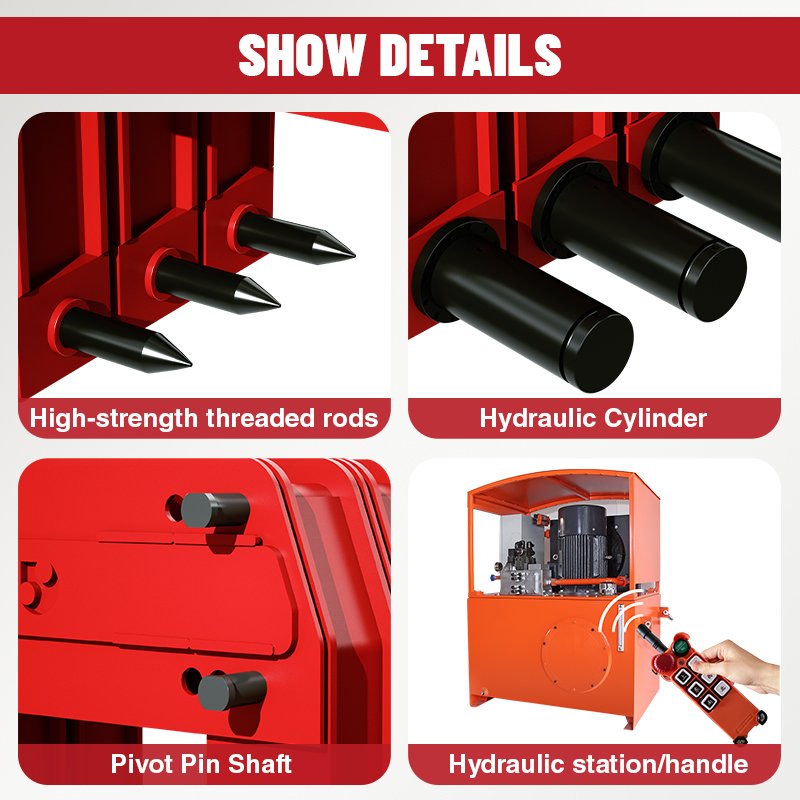 SHOW DETAILS

High-strength threaded rods

Hydraulic Cylinder

Pivot Pin Shaft

Hydraulic station/handle